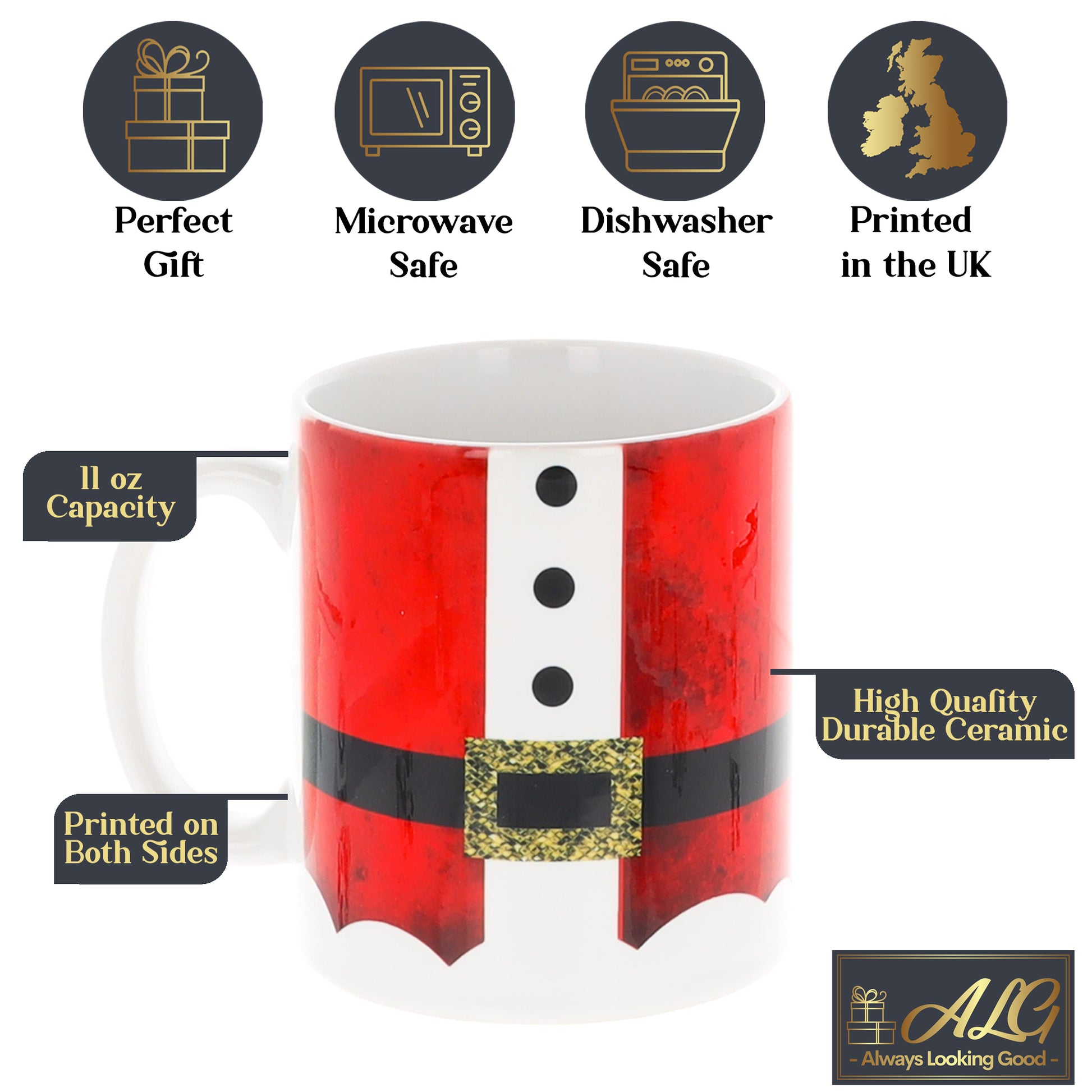 Perfect Gift

Microwave Safe

Dishwasher Safe

Printed in the UK

11 oz Capacity

High Quality Durable Ceramic

Printed on Both Sides

ALG
- Always Looking Good -